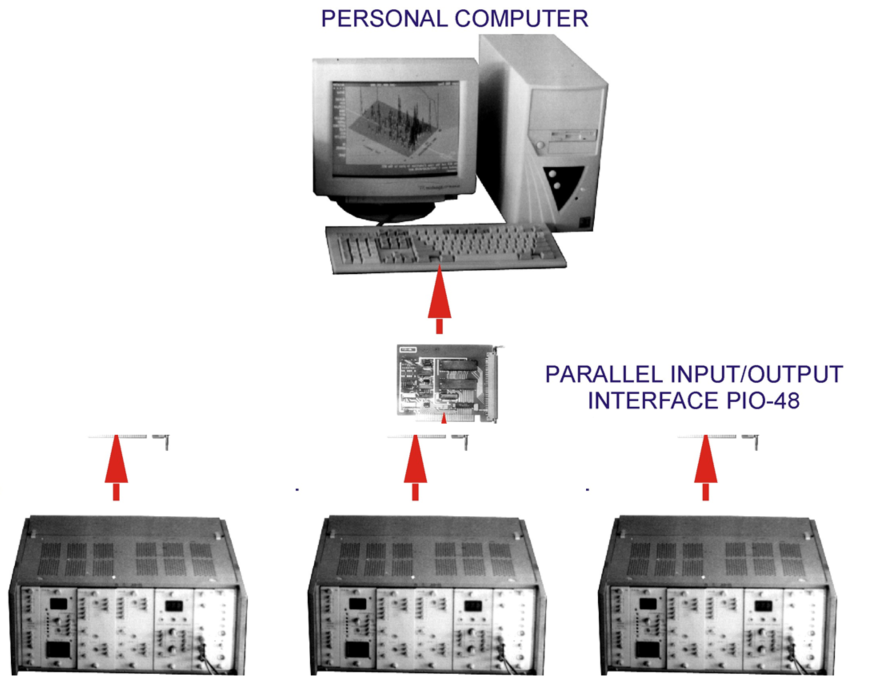 PERSONAL COMPUTER

PARALLEL INPUT/OUTPUT INTERFACE PIO-48